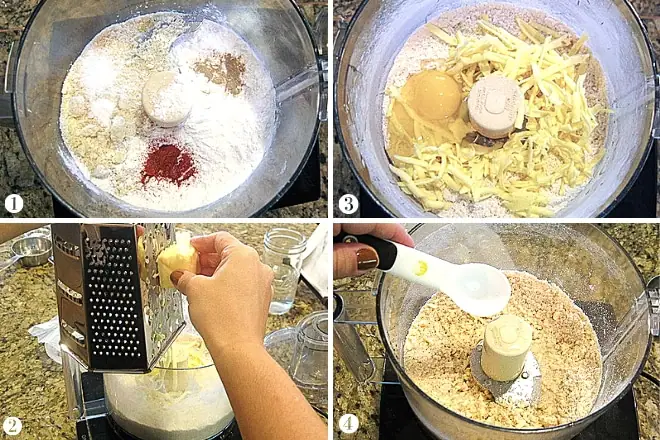 1

3

2

4